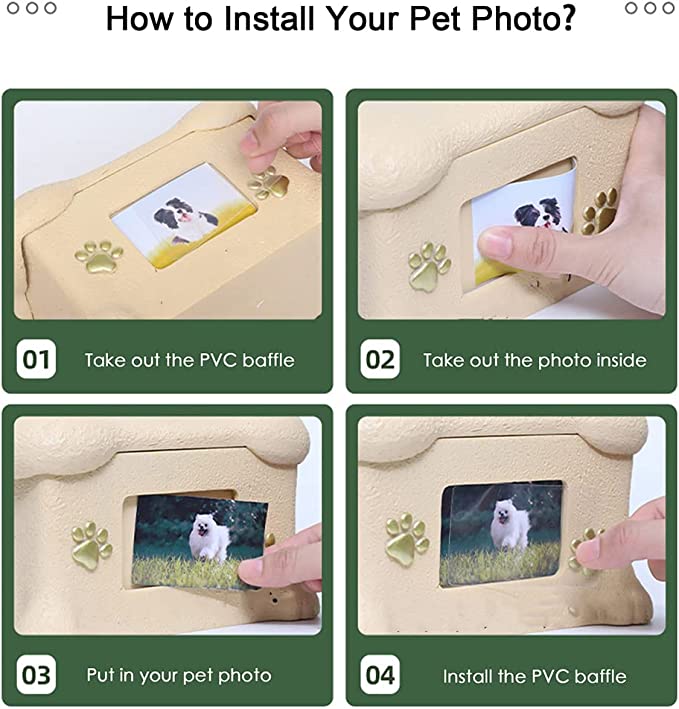 How to Install Your Pet Photo?

01 Take out the PVC baffle

02 Take out the photo inside

03 Put in your pet photo

04 Install the PVC baffle